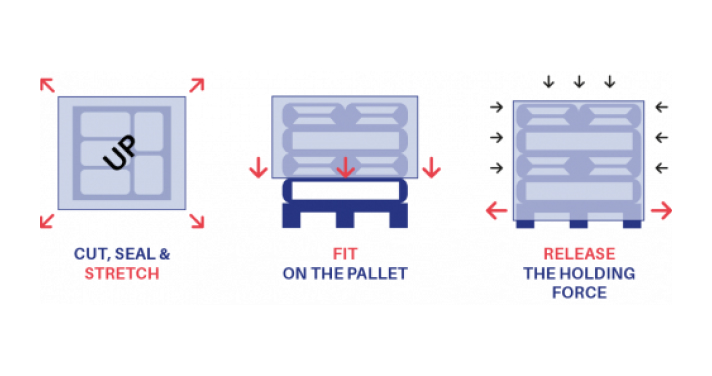 UP

CUT, SEAL &
STRETCH

FIT
ON THE PALLET

RELEASE
THE HOLDING
FORCE